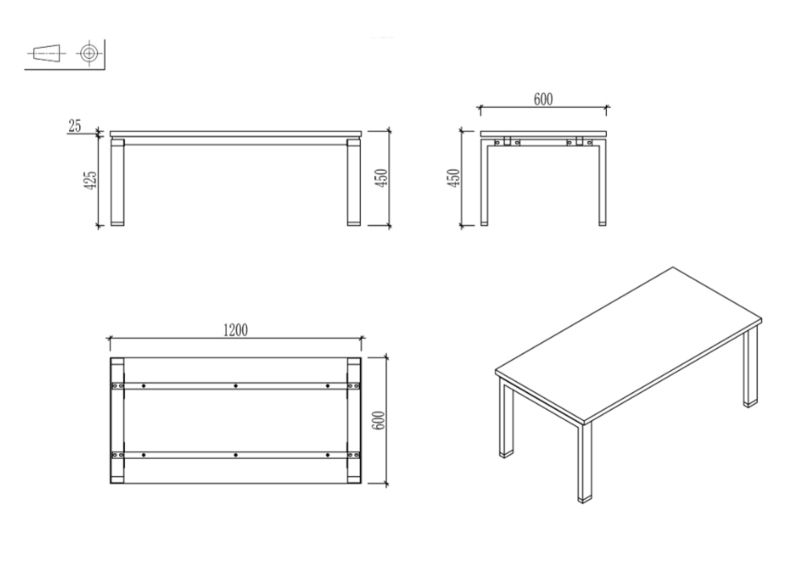 25
425
450
600
450
1200
600